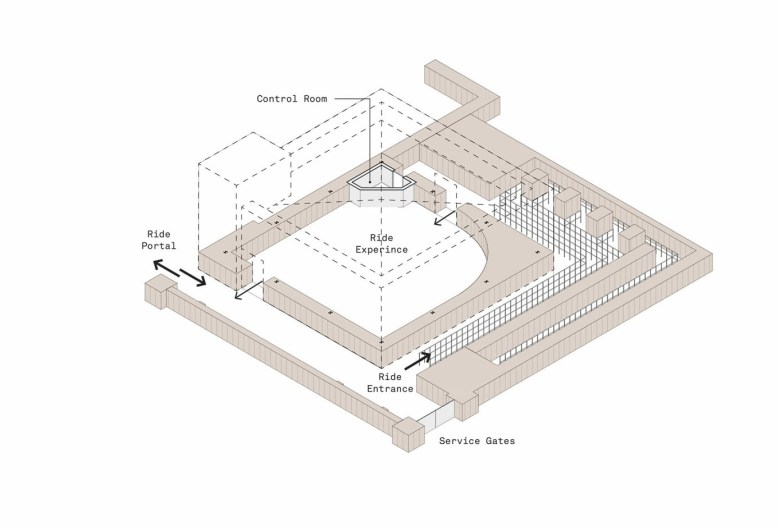 Control Room

Ride Portal

Ride Experince

Ride Entrance

Service Gates